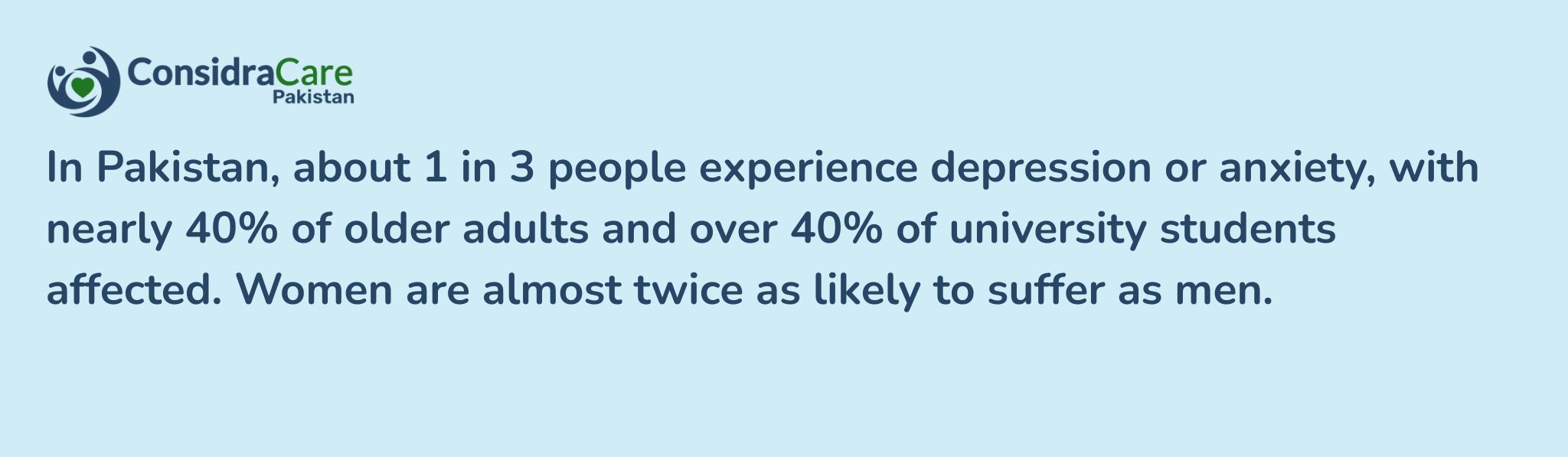 ConsidraCare
Pakistan

In Pakistan, about 1 in 3 people experience depression or anxiety, with nearly 40% of older adults and over 40% of university students affected. Women are almost twice as likely to suffer as men.